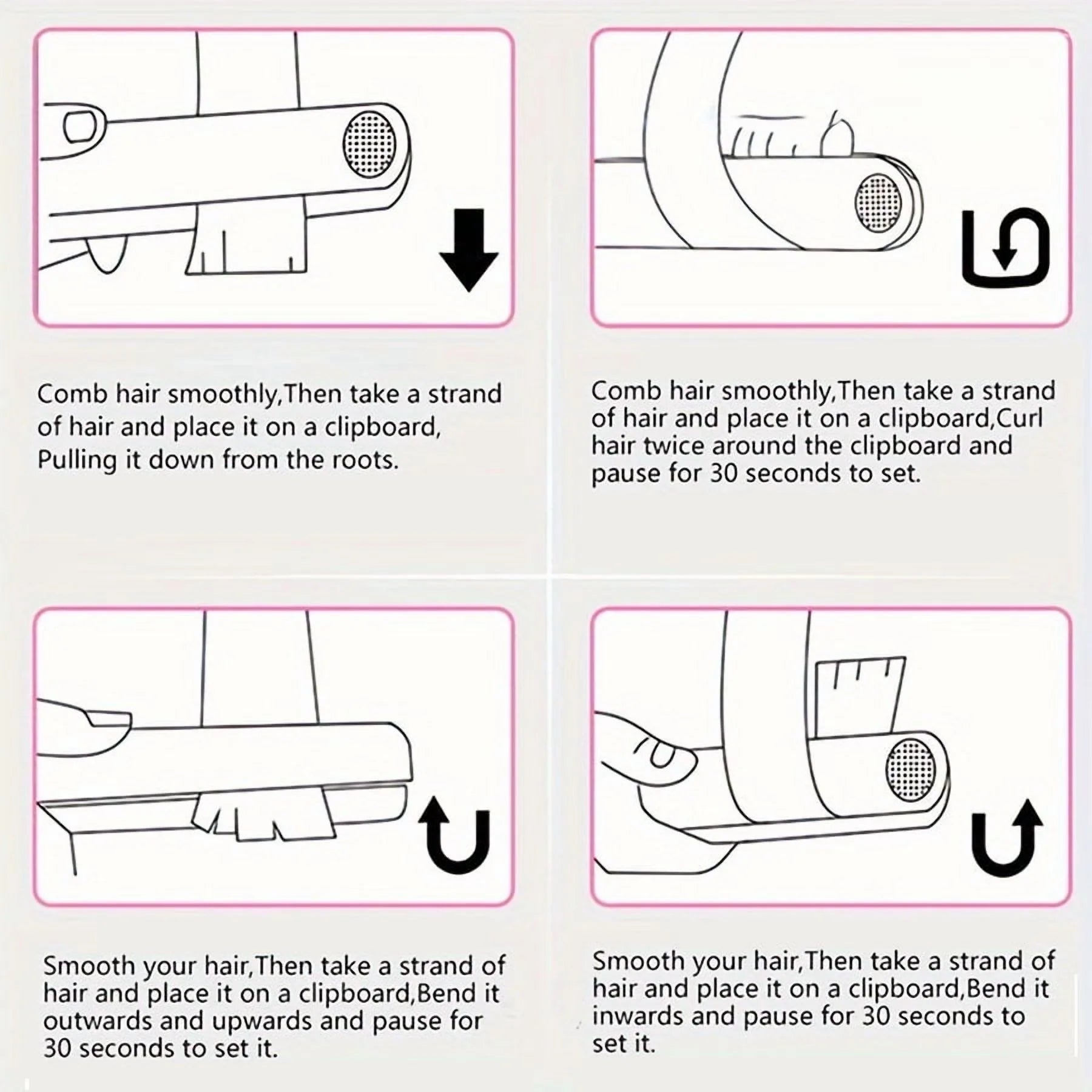 Comb hair smoothly,Then take a strand of hair and place it on a clipboard, Pulling it down from the roots.

Comb hair smoothly,Then take a strand of hair and place it on a clipboard,Curl hair twice around the clipboard and pause for 30 seconds to set.

Smooth your hair,Then take a strand of hair and place it on a clipboard,Bend it outwards and upwards and pause for 30 seconds to set it.

Smooth your hair,Then take a strand of hair and place it on a clipboard,Bend it inwards and pause for 30 seconds to set it.